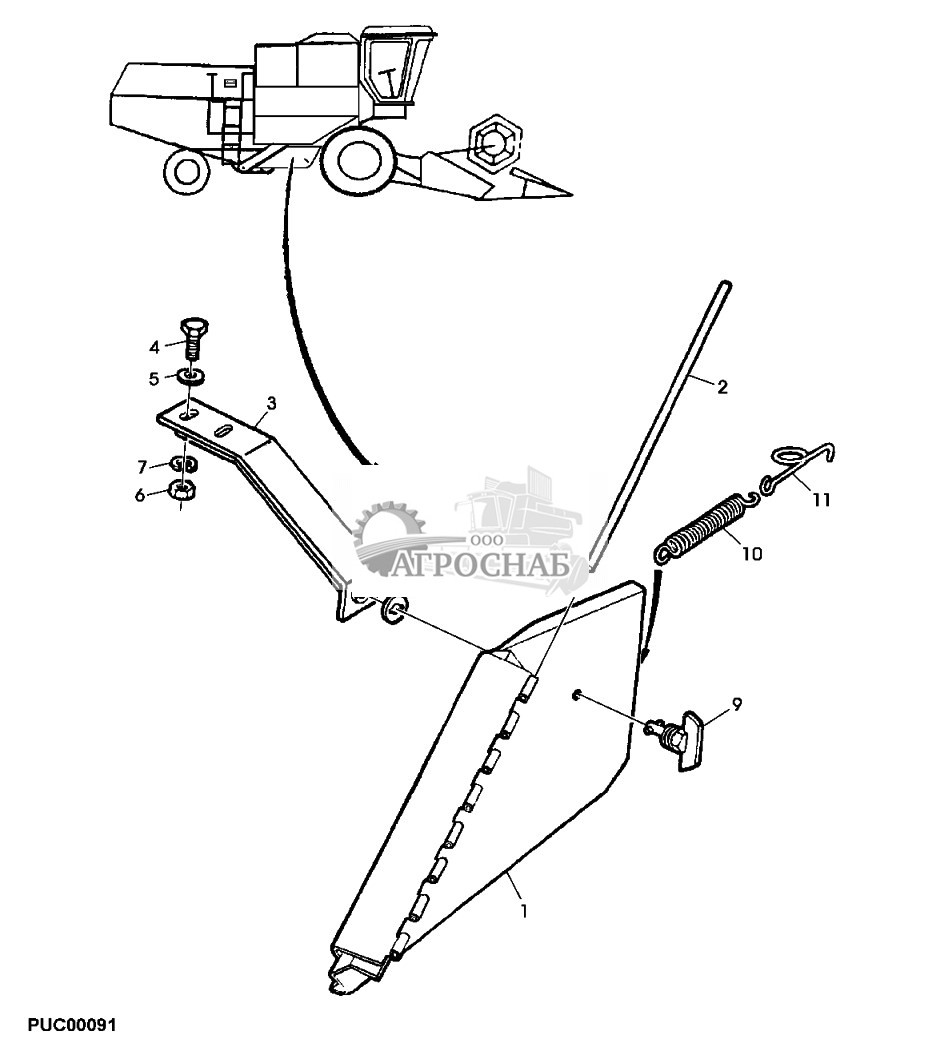 4
5
3
7
6
2
11
10
ООО
АГРОСНАБ
9
1
PUC00091